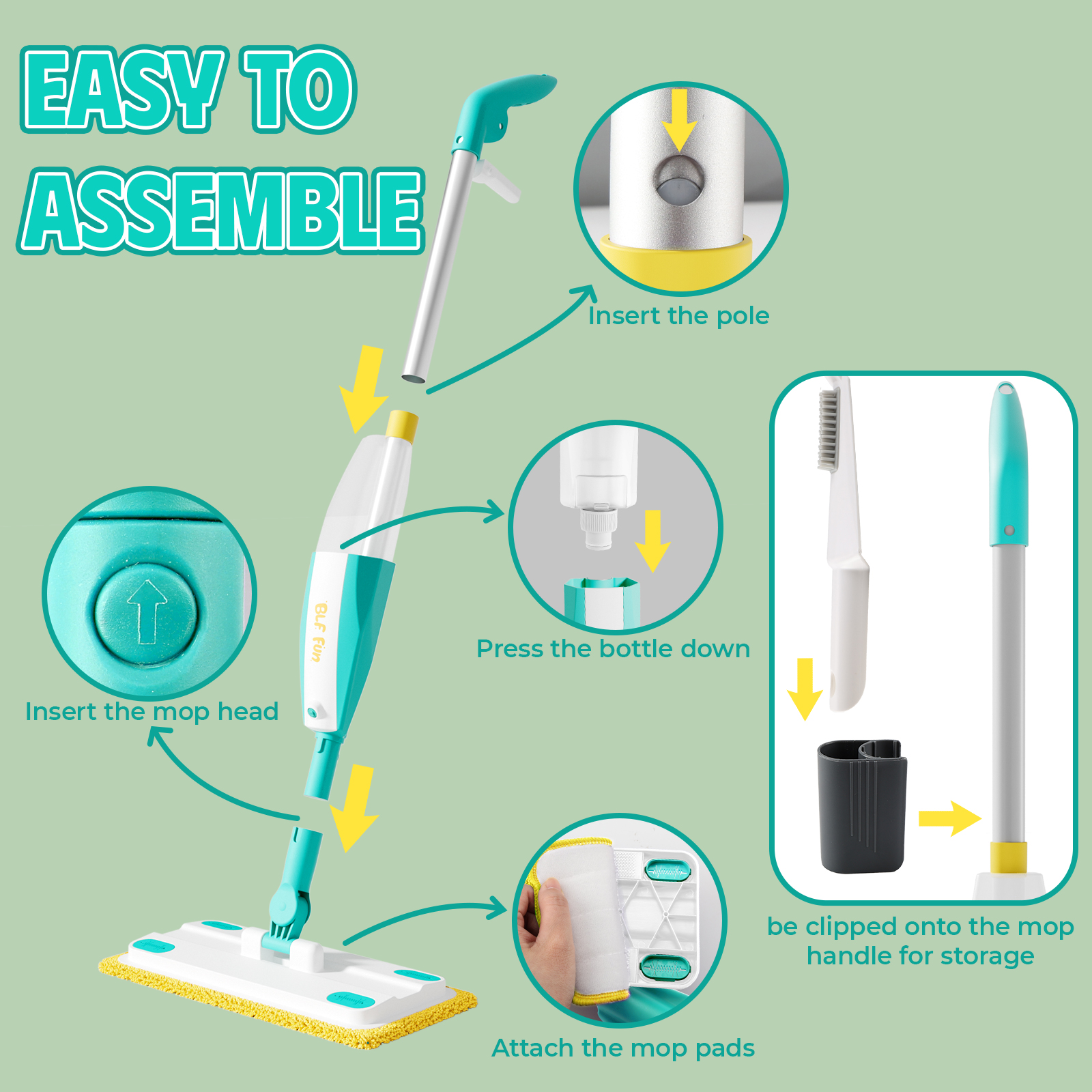 EASY TO ASSEMBLE

Insert the pole

BLF Fun

Press the bottle down

Insert the mop head

be clipped onto the mop handle for storage

Attach the mop pads