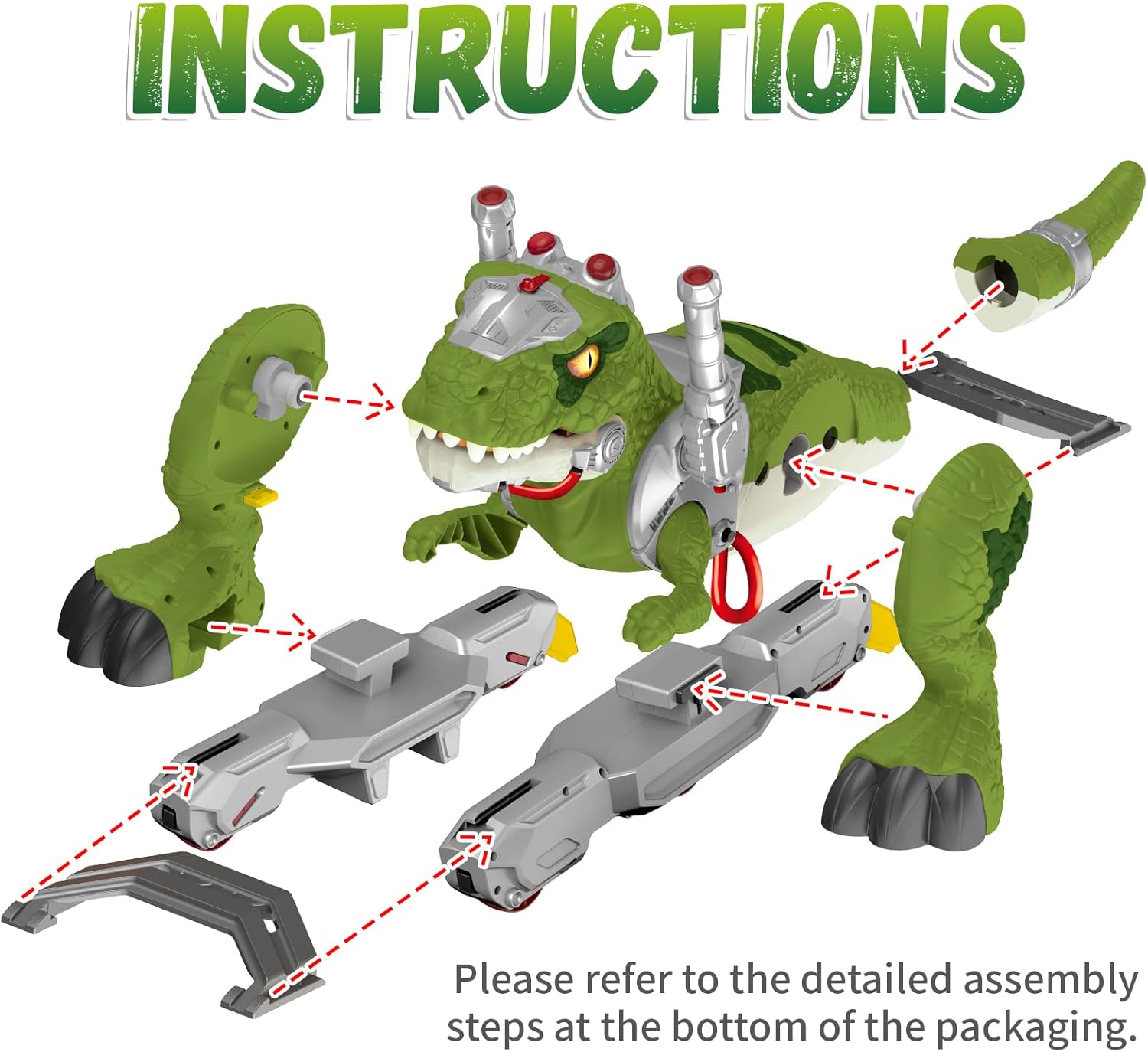 INSTRUCTIONS

Please refer to the detailed assembly steps at the bottom of the packaging.